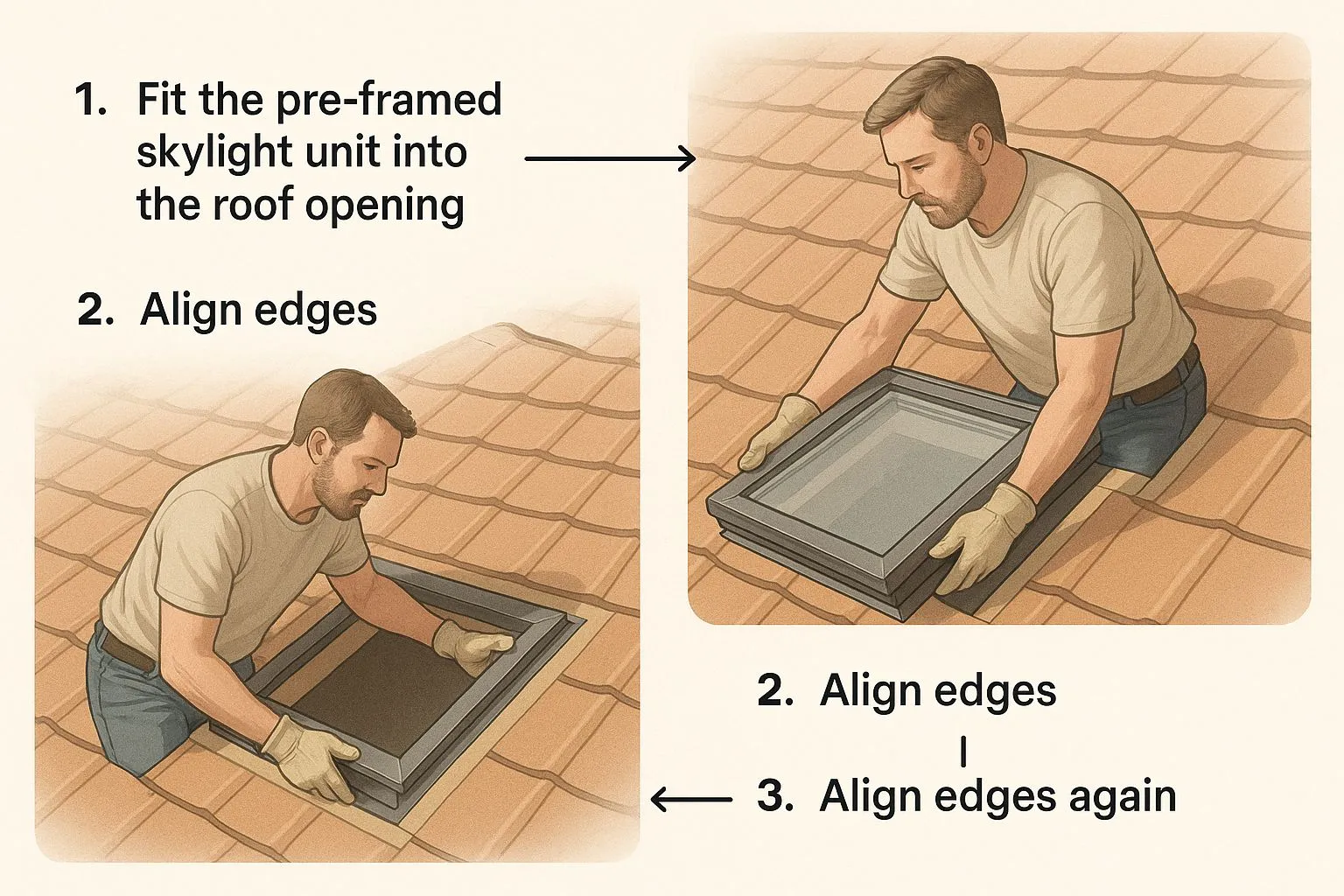 1. Fit the pre-framed skylight unit into the roof opening

2. Align edges

2. Align edges

3. Align edges again